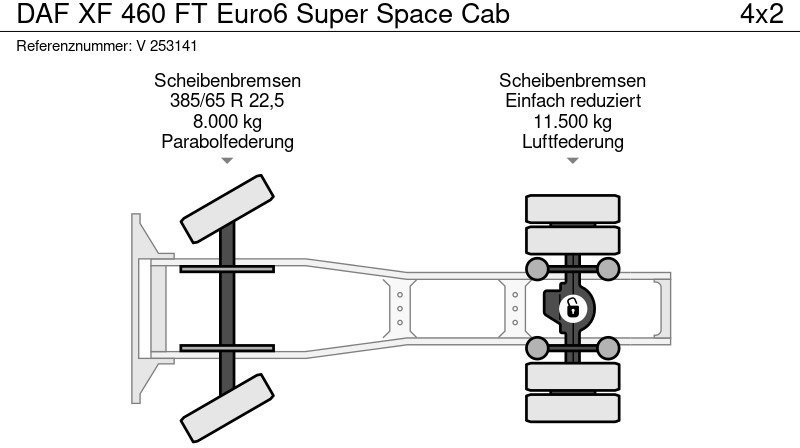 DAF XF 460 FT Euro6 Super Space Cab

4x2

Referenznummer: V 253141

Scheibenbremsen
385/65 R 22,5
8.000 kg
Parabolfederung

Scheibenbremsen
Einfach reduziert
11.500 kg
Luftfederung