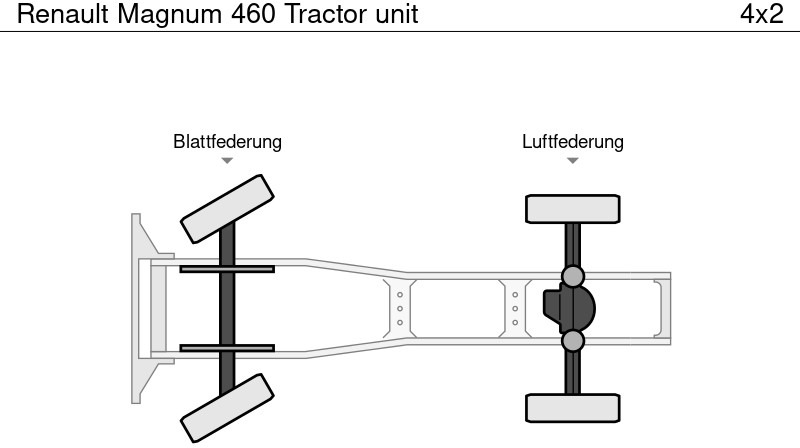 Renault Magnum 460 Tractor unit

4x2

Blattfederung

Luftfederung