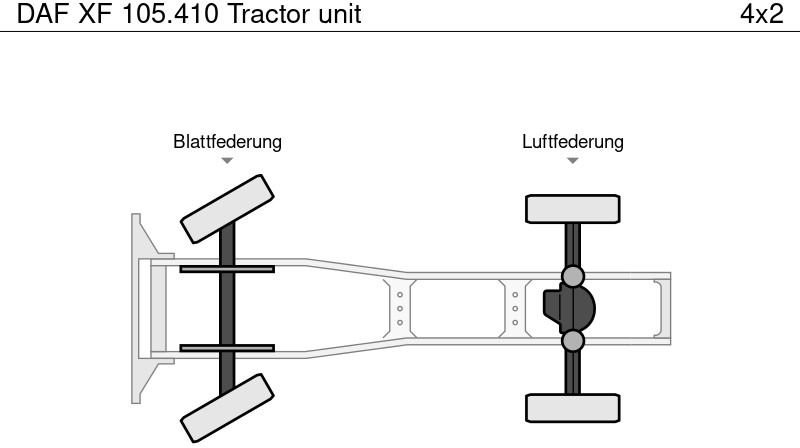 DAF XF 105.410 Tractor unit

4x2

Blattfederung

Luftfederung