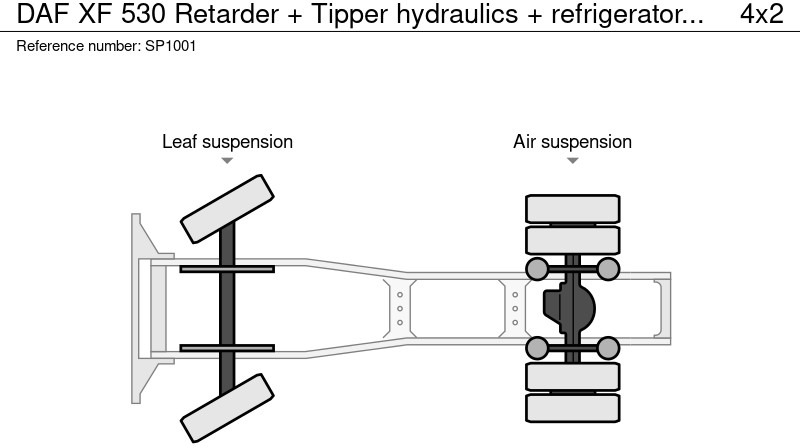 DAF XF 530 Retarder + Tipper hydraulics + refrigerator... 4x2

Reference number: SP1001

Leaf suspension

Air suspension