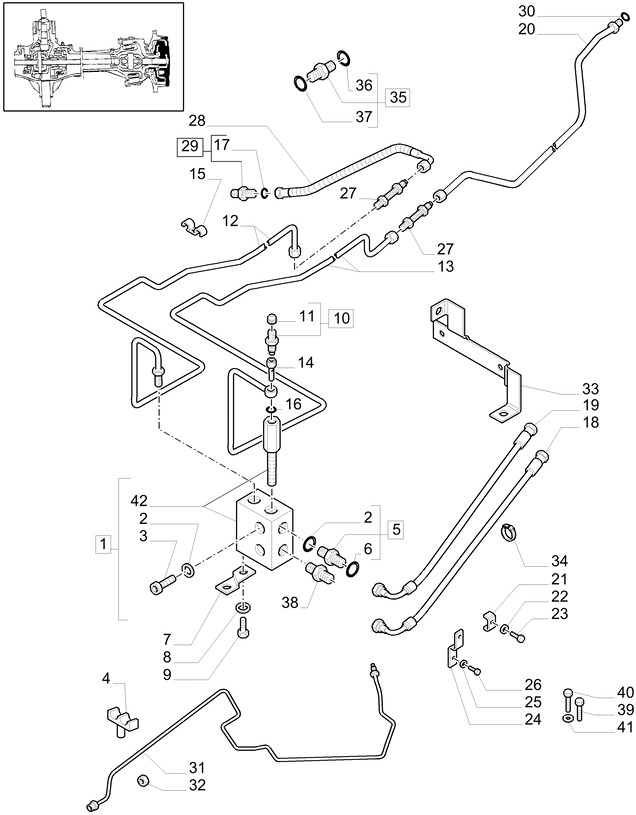 30
20
36
35
37
28
29
17
15
27
12
27
13
11
10
14
16
33
19
18
42
2
3
1
2
5
6
38
34
21
22
23
7
8
9
26
25
24
40
39
41
4
31
32