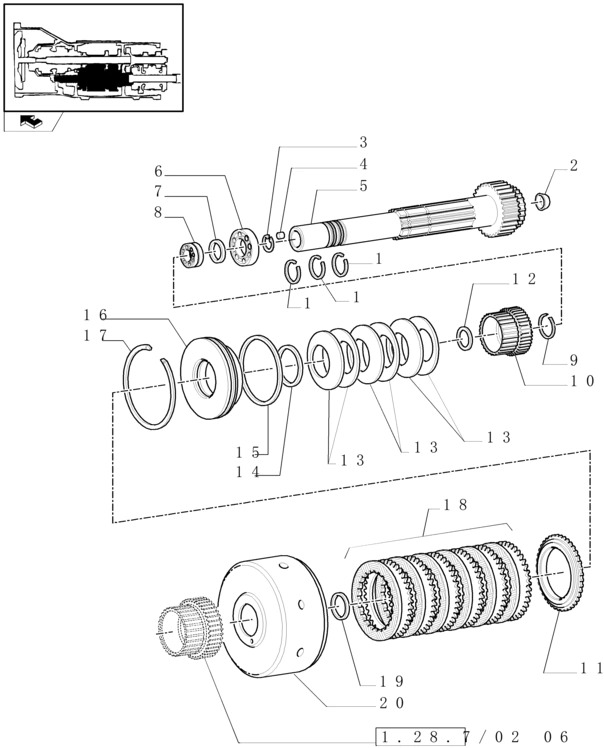 3
4
6
5
2
7
8
1
1
1
12
16
17
9
10
15
14
13
13
13
18
11
19
20
1.28.7/02 06